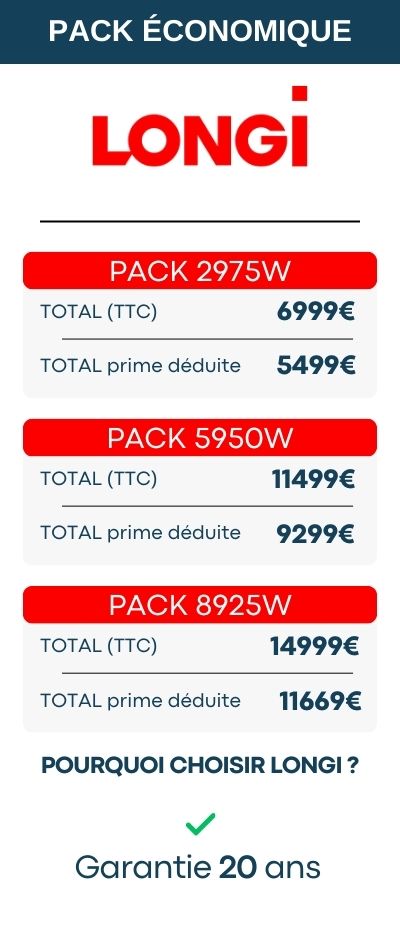 PACK ÉCONOMIQUE

LONGi

PACK 2975W

TOTAL (TTC) 6999€

TOTAL prime déduite 5499€

PACK 5950W

TOTAL (TTC) 11499€

TOTAL prime déduite 9299€

PACK 8925W

TOTAL (TTC) 14999€

TOTAL prime déduite 11669€

POURQUOI CHOISIR LONGI ?

✓

Garantie 20 ans