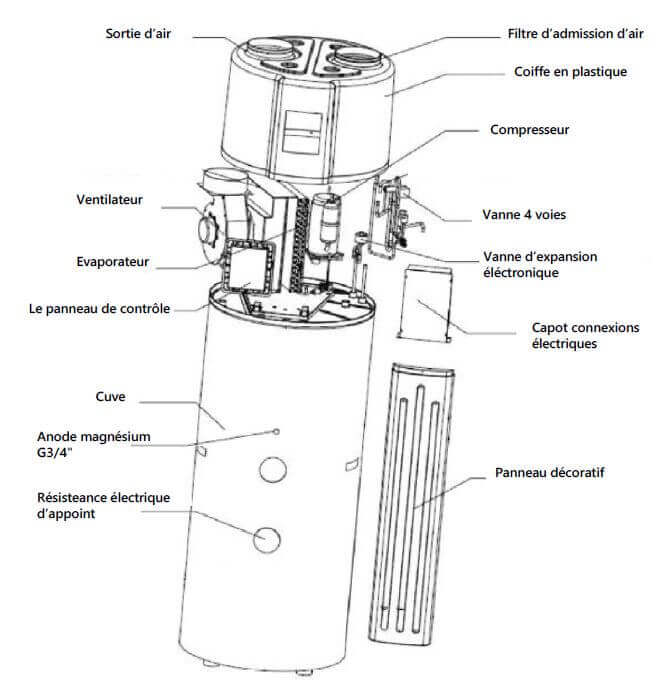 Sortie d'air

Filtre d'admission d'air

Coiffe en plastique

Compresseur

Ventilateur

Vanne 4 voies

Evaporateur

Vanne d'expansion éléctronique

Le panneau de contrôle

Capot connexions électriques

Cuve

Anode magnésium G3/4"

Panneau décoratif

Résisteance électrique d'appoint